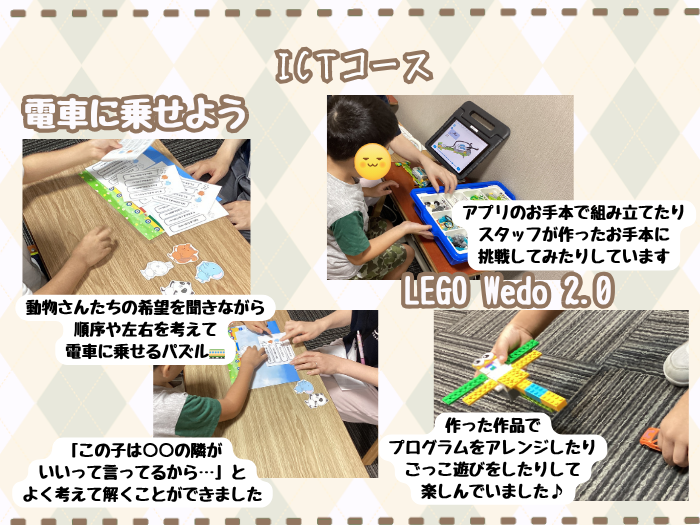 ICTコース

電車に乗せよう

動物さんたちの希望を聞きながら
順序や左右を考えて
電車に乗せるパズル🚃

「この子は〇〇の隣が
いいって言ってるから…」と
よく考えて解くことができました

アプリのお手本で組み立てたり
スタッフが作ったお手本に
挑戦してみたりしています

LEGO Wedo 2.0

作った作品で
プログラムをアレンジしたり
ごっこ遊びをしたりして
楽しんでいました♪