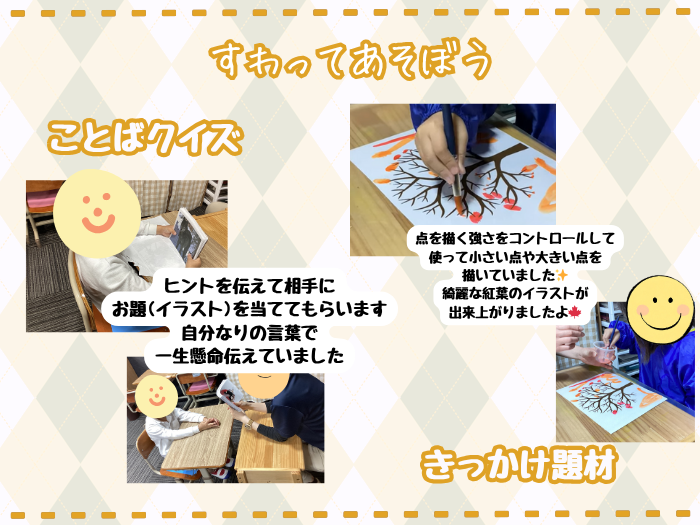 すわってあそぼう

ことばクイズ

ヒントを伝えて相手に
お題(イラスト)を当ててもらいます
自分なりの言葉で
一生懸命伝えていました

点を描く強さをコントロールして
使って小さい点や大きい点を
描いていました✨
綺麗な紅葉のイラストが
出来上がりましたよ🍁

きっかけ題材